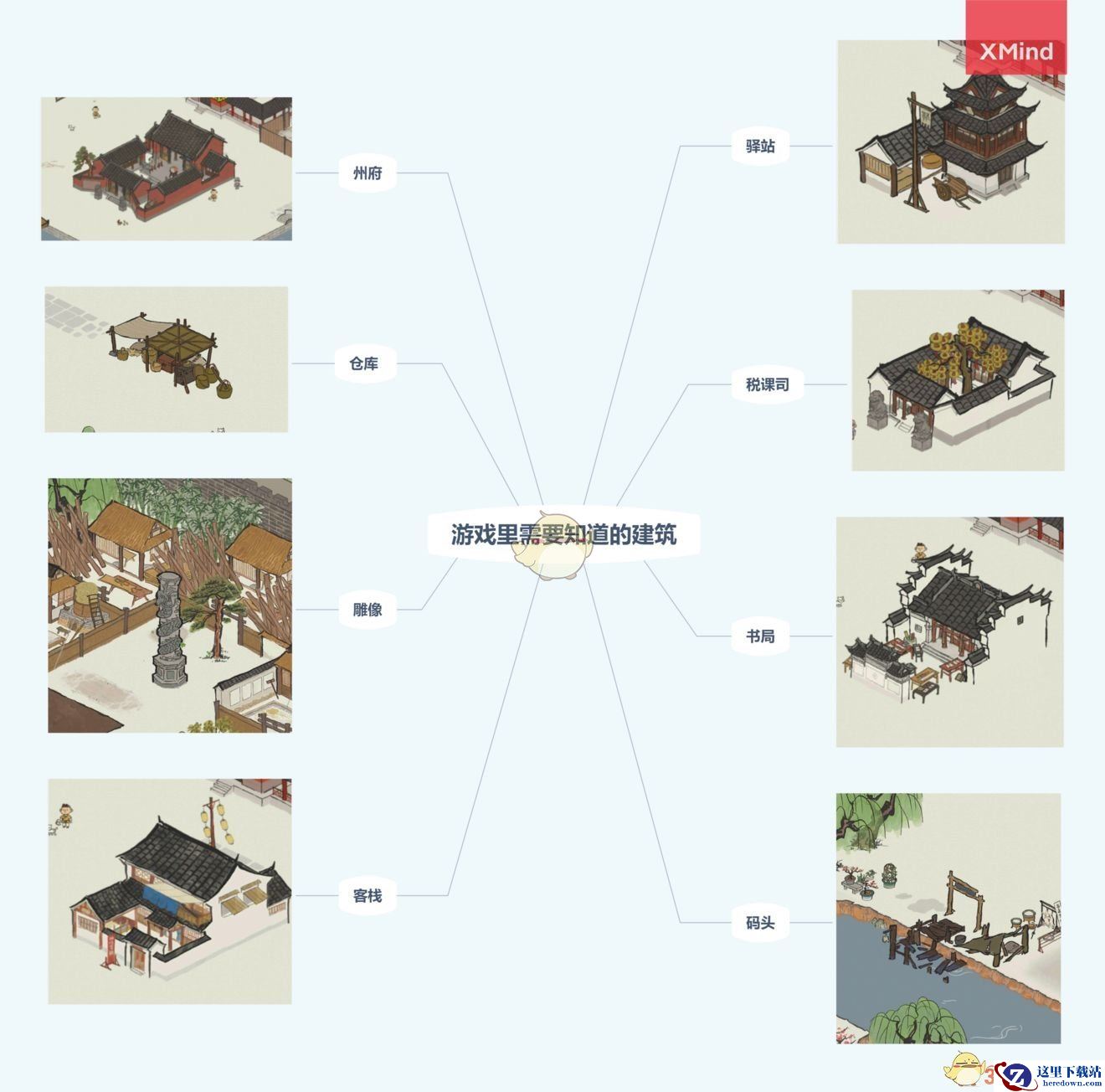 XMind

游戏里需要知道的建筑

州府

仓库

雕像

客栈

驿站

税课司

书局

码头

这里下载站
heredown.com