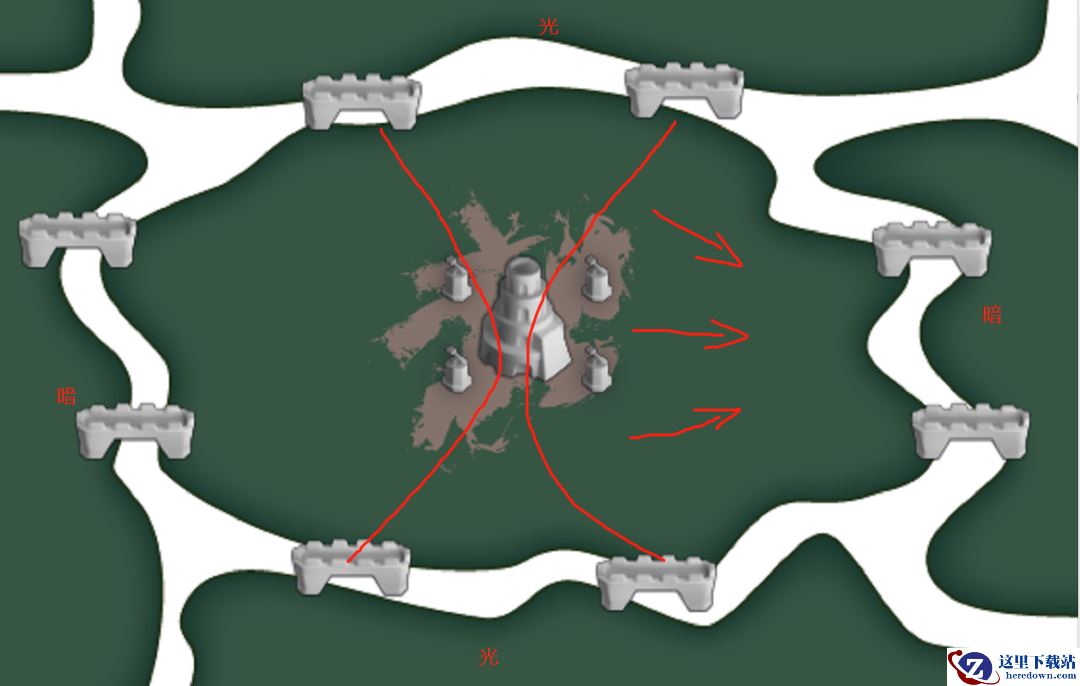 光

暗

暗

光

这里下载站
heredown.com